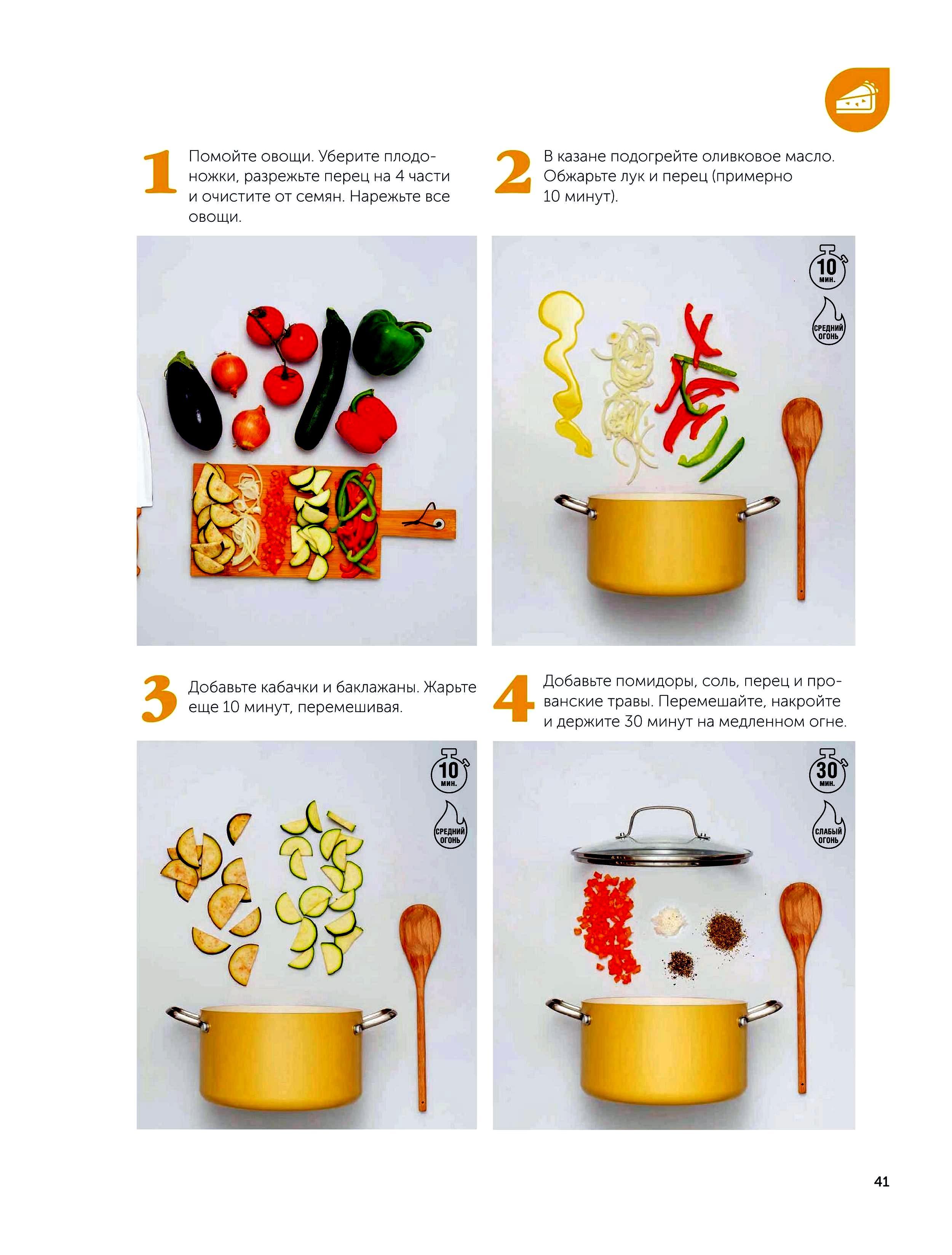 1 Помойте овощи. Уберите плодоножки, разрежьте перец на 4 части и очистите от семян. Нарежьте все овощи.

2 В казане подогрейте оливковое масло. Обжарьте лук и перец (примерно 10 минут).

10 мин.

СРЕДНИЙ ОГОНЬ

3 Добавьте кабачки и баклажаны. Жарьте еще 10 минут, перемешивая.

10 мин.

СРЕДНИЙ ОГОНЬ

4 Добавьте помидоры, соль, перец и прованские травы. Перемешайте, накройте и держите 30 минут на медленном огне.

30 мин.

СЛАБЫЙ ОГОНЬ

41